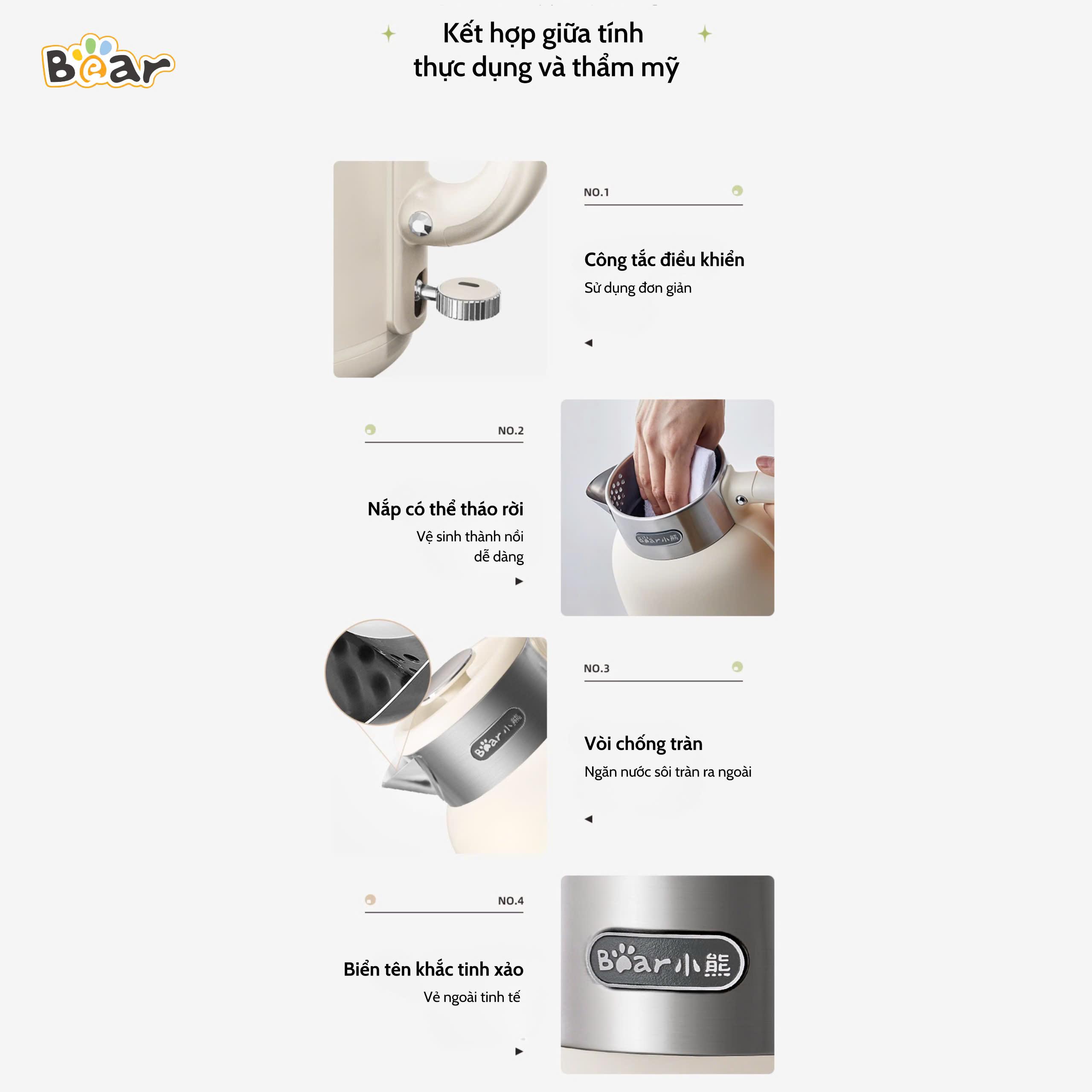 Bear

Kết hợp giữa tính thực dụng và thẩm mỹ

NO.1

Công tắc điều khiển

Sử dụng đơn giản

NO.2

Nắp có thể tháo rời

Vệ sinh thành nồi dễ dàng

Bear 小熊

NO.3

Vòi chống tràn

Ngăn nước sôi tràn ra ngoài

Bear 小熊

NO.4

Biển tên khắc tinh xảo

Vẻ ngoài tinh tế

Bear 小熊